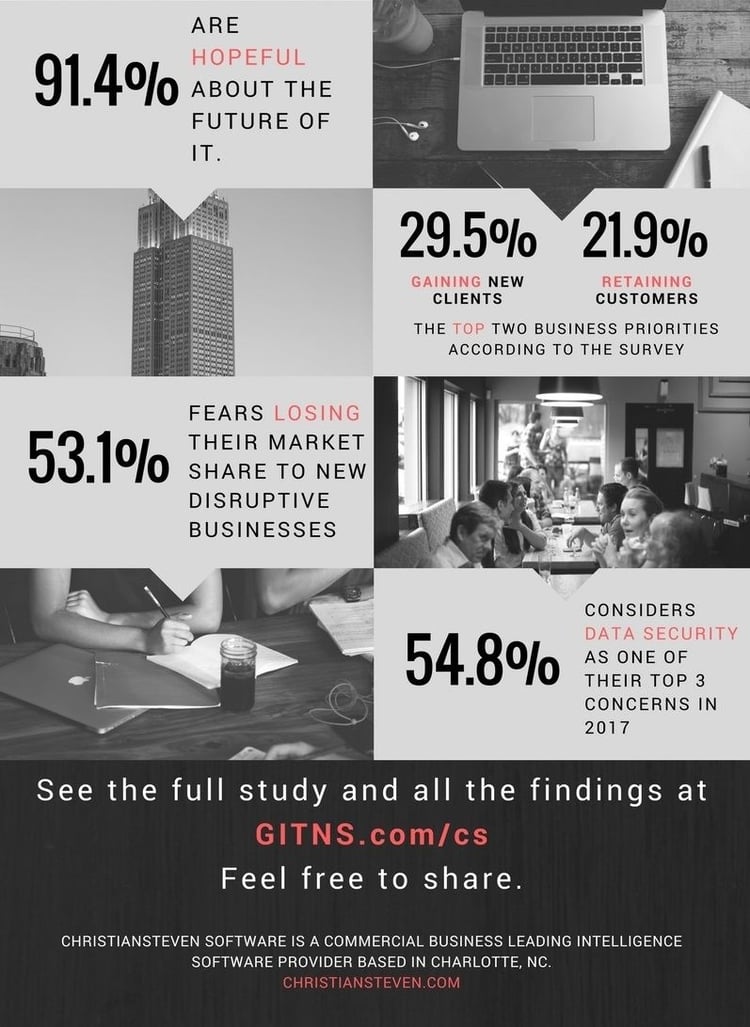 91.4%

ARE HOPEFUL ABOUT THE FUTURE OF IT.

29.5%

GAINING NEW CLIENTS

21.9%

RETAINING CUSTOMERS

THE TOP TWO BUSINESS PRIORITIES ACCORDING TO THE SURVEY

53.1%

FEARS LOSING THEIR MARKET SHARE TO NEW DISRUPTIVE BUSINESSES

54.8%

CONSIDERS DATA SECURITY AS ONE OF THEIR TOP 3 CONCERNS IN 2017

See the full study and all the findings at

GITNS.com/cs

Feel free to share.

CHRISTIANSTEVEN SOFTWARE IS A COMMERCIAL BUSINESS LEADING INTELLIGENCE SOFTWARE PROVIDER BASED IN CHARLOTTE, NC.
CHRISTIANSTEVEN.COM